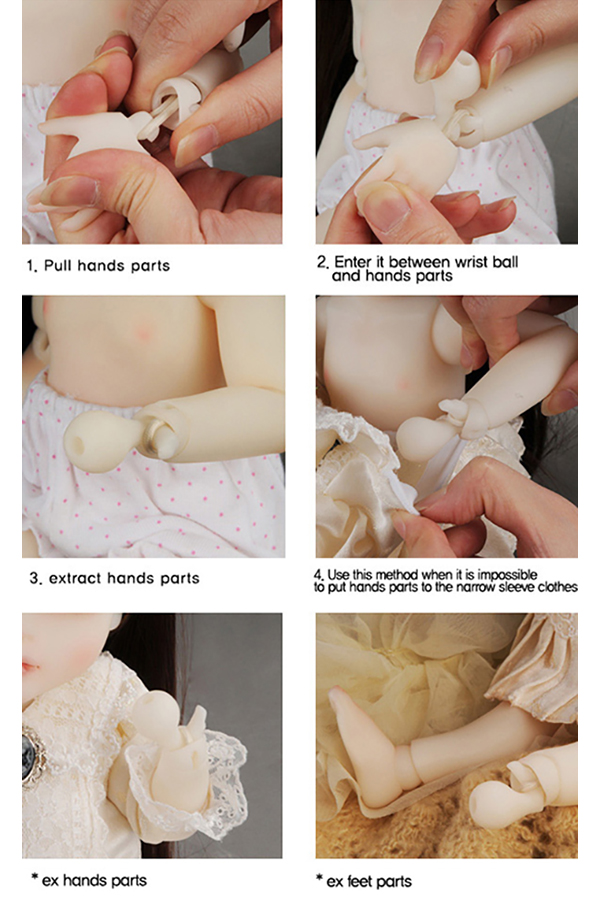 1. Pull hands parts

2. Enter it between wrist ball and hands parts

3. extract hands parts

4. Use this method when it is impossible to put hands parts to the narrow sleeve clothes

* ex hands parts

* ex feet parts