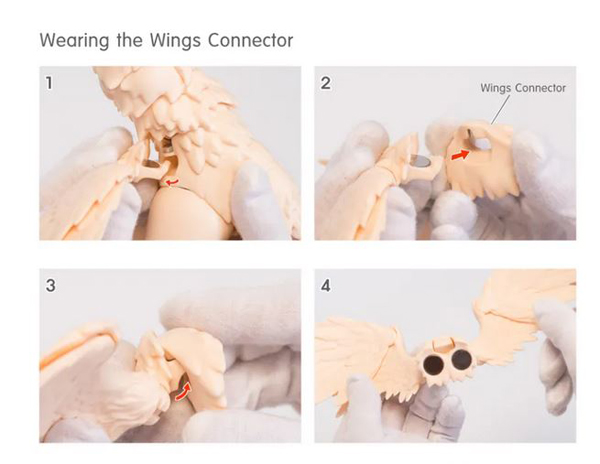 Wearing the Wings Connector

1

2

Wings Connector

3

4